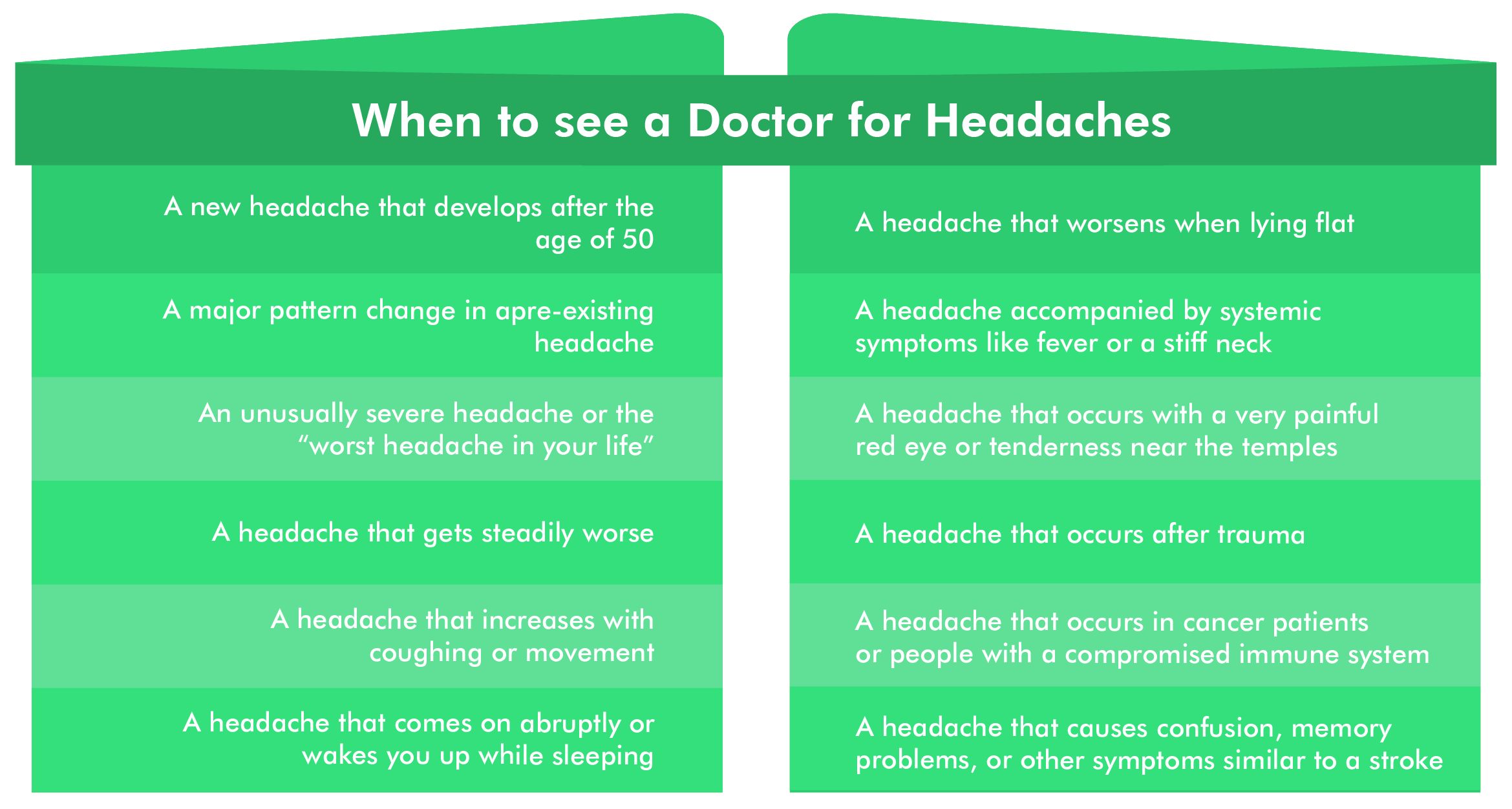 When to see a Doctor for Headaches

A new headache that develops after the age of 50

A major pattern change in apre-existing headache

An unusually severe headache or the “worst headache in your life”

A headache that gets steadily worse

A headache that increases with coughing or movement

A headache that comes on abruptly or wakes you up while sleeping

A headache that worsens when lying flat

A headache accompanied by systemic symptoms like fever or a stiff neck

A headache that occurs with a very painful red eye or tenderness near the temples

A headache that occurs after trauma

A headache that occurs in cancer patients or people with a compromised immune system

A headache that causes confusion, memory problems, or other symptoms similar to a stroke